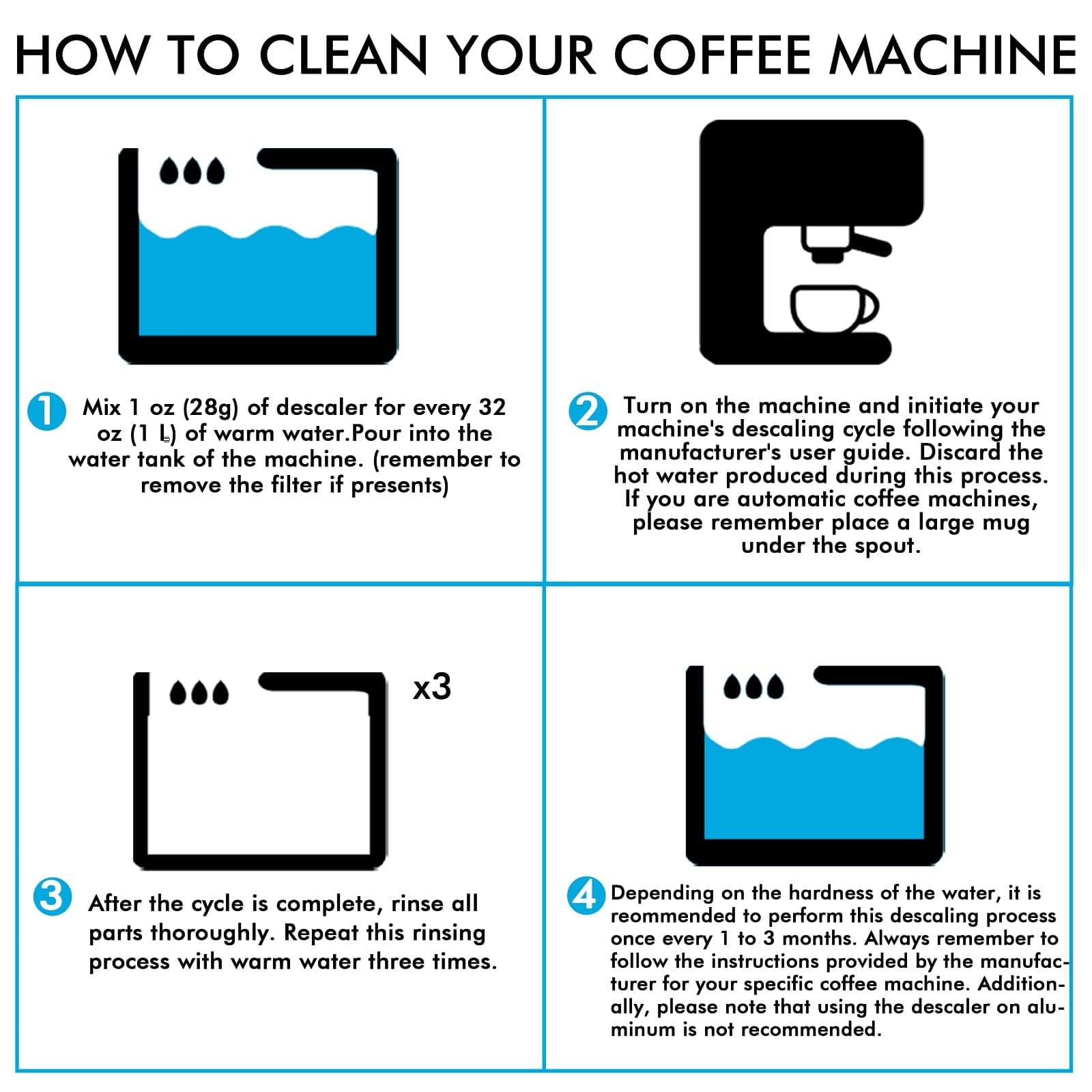 HOW TO CLEAN YOUR COFFEE MACHINE

1 Mix 1 oz (28g) of descaler for every 32 oz (1 L) of warm water.Pour into the water tank of the machine. (remember to remove the filter if presents)

2 Turn on the machine and initiate your machine's descaling cycle following the manufacturer's user guide. Discard the hot water produced during this process. If you are automatic coffee machines, please remember place a large mug under the spout.

x3

3 After the cycle is complete, rinse all parts thoroughly. Repeat this rinsing process with warm water three times.

4 Depending on the hardness of the water, it is reommended to perform this descaling process once every 1 to 3 months. Always remember to follow the instructions provided by the manufacturer for your specific coffee machine. Additionally, please note that using the descaler on aluminum is not recommended.