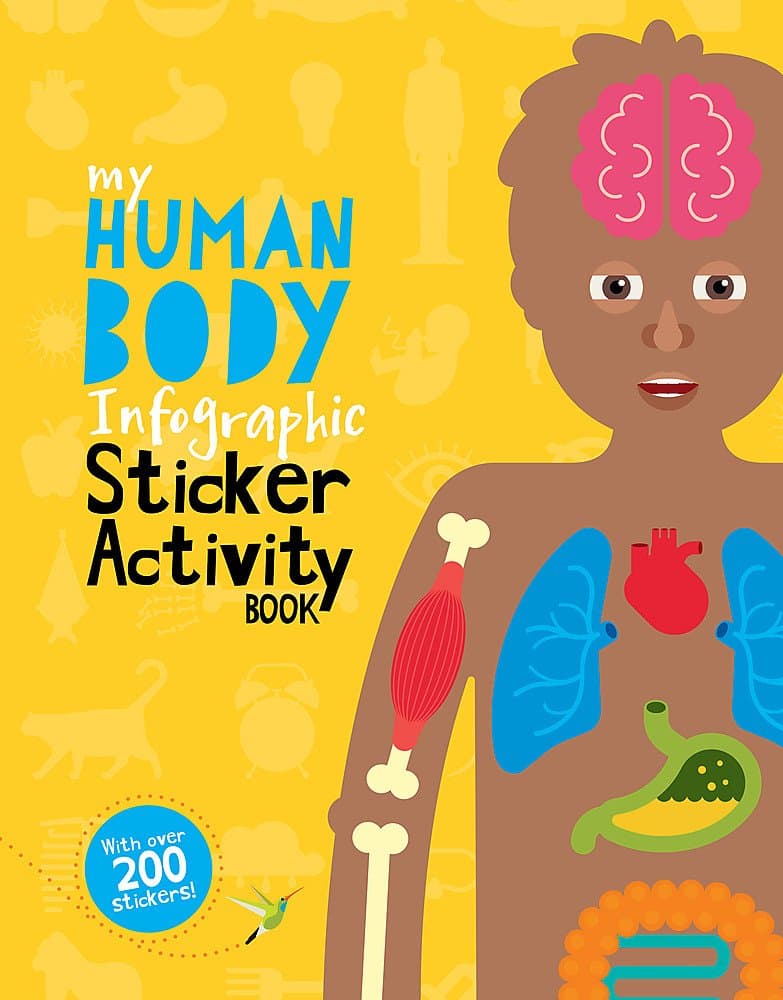 my HUMAN BODY Infographic Sticker Activity BOOK

With over 200 stickers!