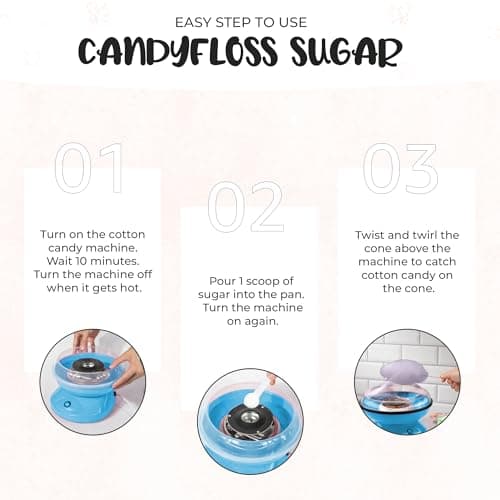 EASY STEP TO USE
CANDYFLOSS SUGAR

01

Turn on the cotton candy machine. Wait 10 minutes. Turn the machine off when it gets hot.

02

Pour 1 scoop of sugar into the pan. Turn the machine on again.

03

Twist and twirl the cone above the machine to catch cotton candy on the cone.