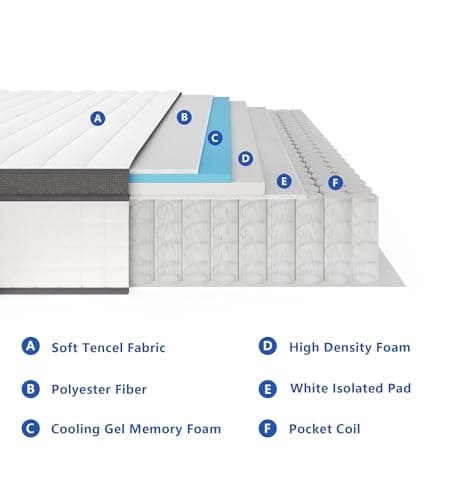 A

B

C

D

E

F

A Soft Tencel Fabric

B Polyester Fiber

C Cooling Gel Memory Foam

D High Density Foam

E White Isolated Pad

F Pocket Coil