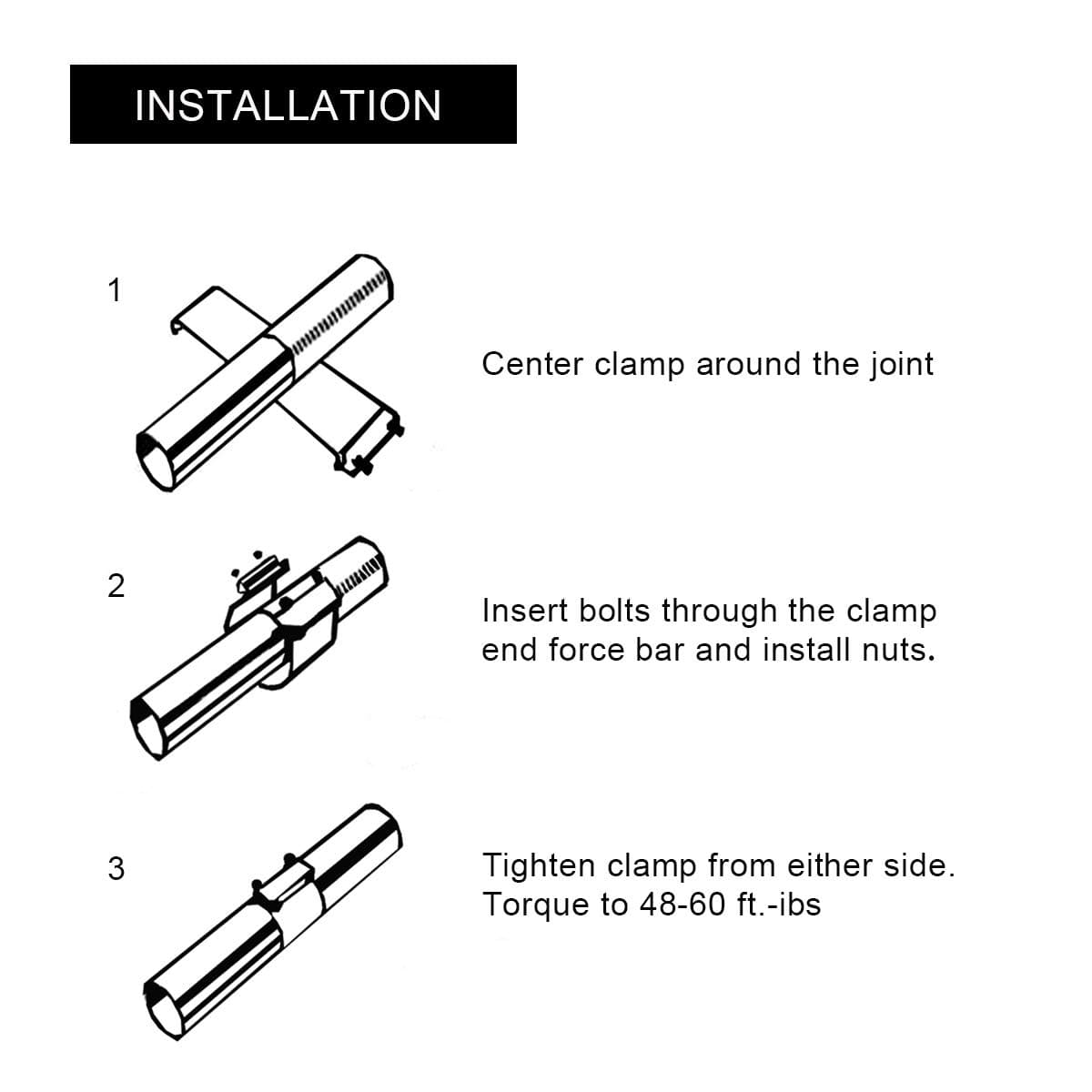 INSTALLATION

1

Center clamp around the joint

2

Insert bolts through the clamp end force bar and install nuts.

3

Tighten clamp from either side. Torque to 48-60 ft.-ibs