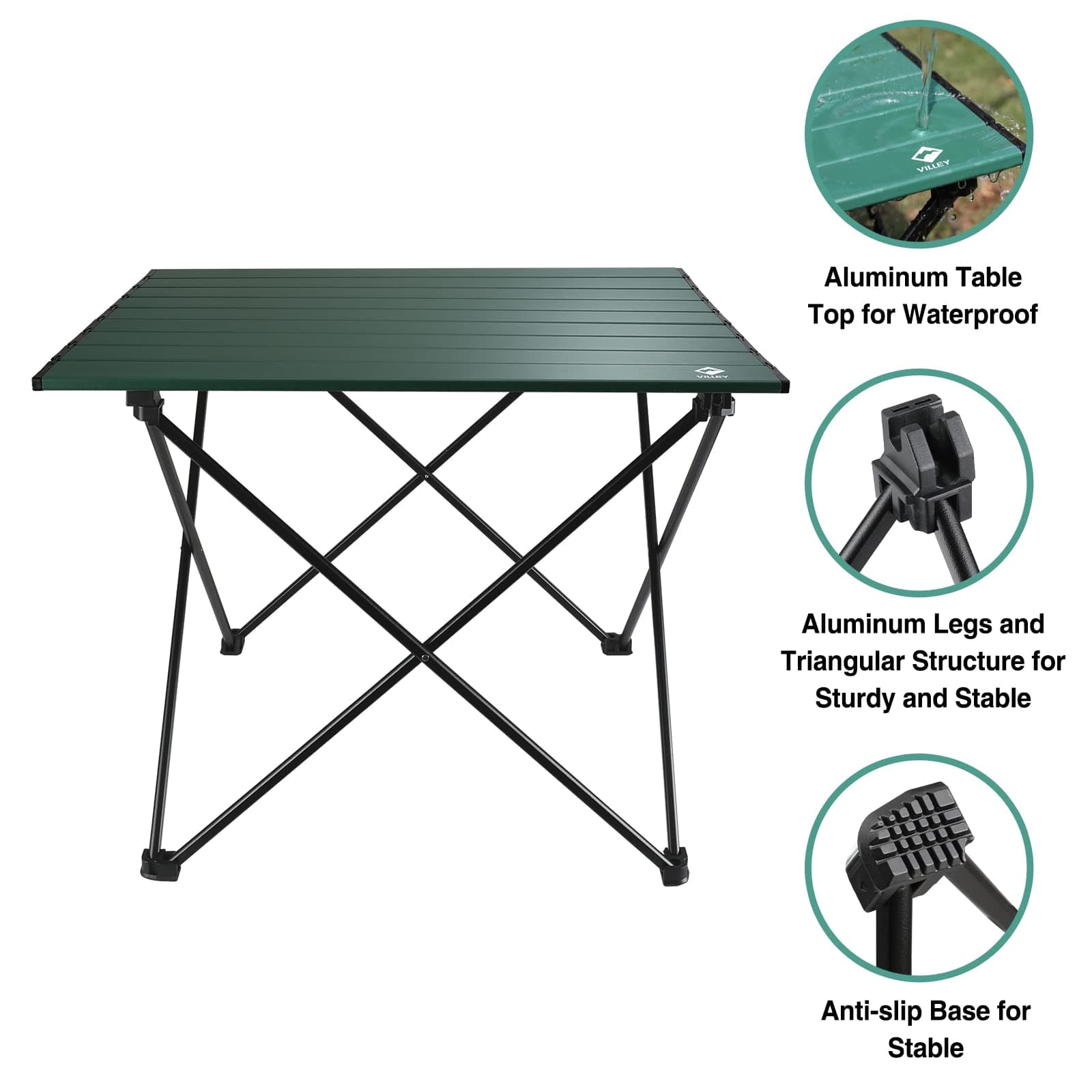 VILLEY

VILLEY

Aluminum Table Top for Waterproof

Aluminum Legs and Triangular Structure for Sturdy and Stable

Anti-slip Base for Stable